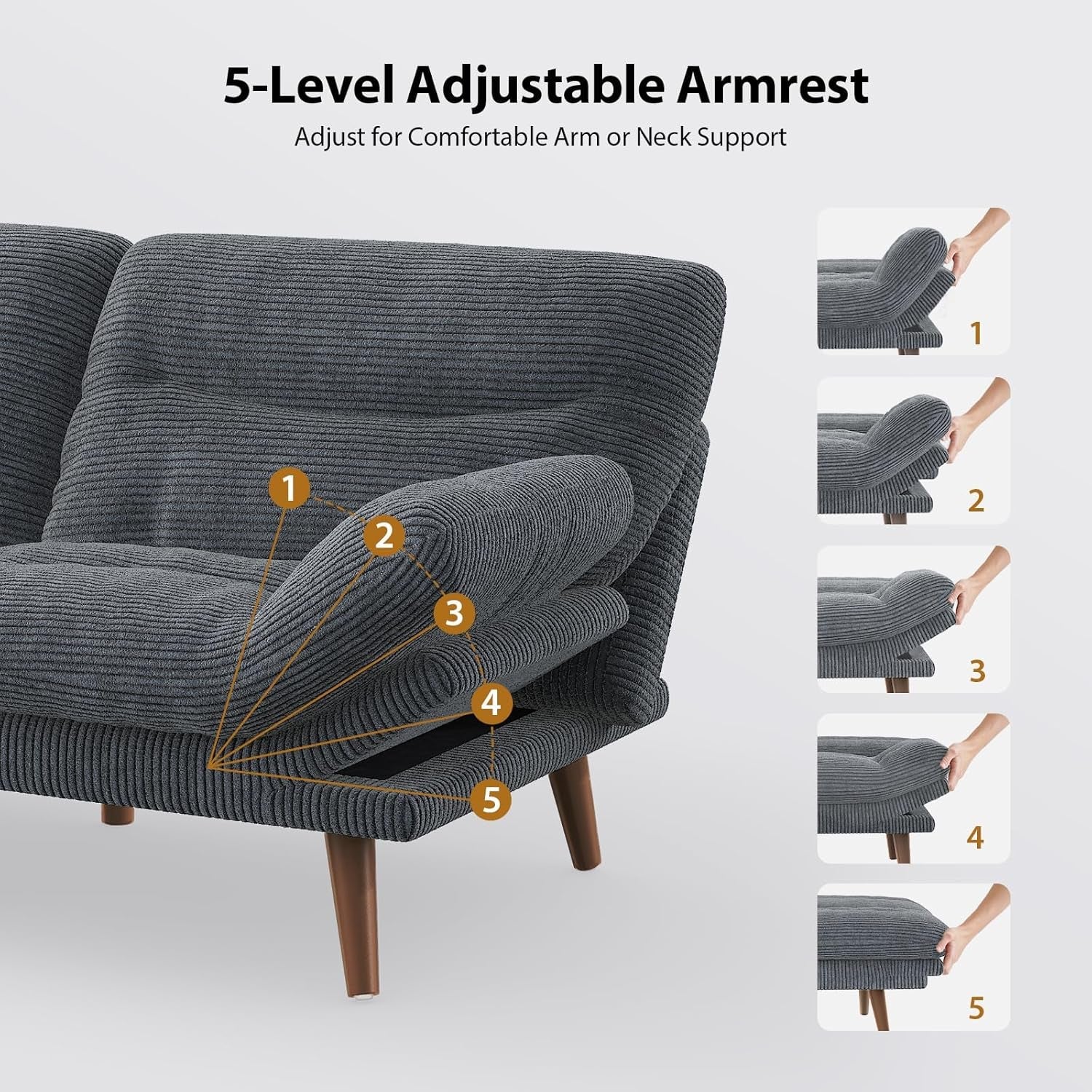 5-Level Adjustable Armrest

Adjust for Comfortable Arm or Neck Support

1
2
3
4
5

1
2
3
4
5