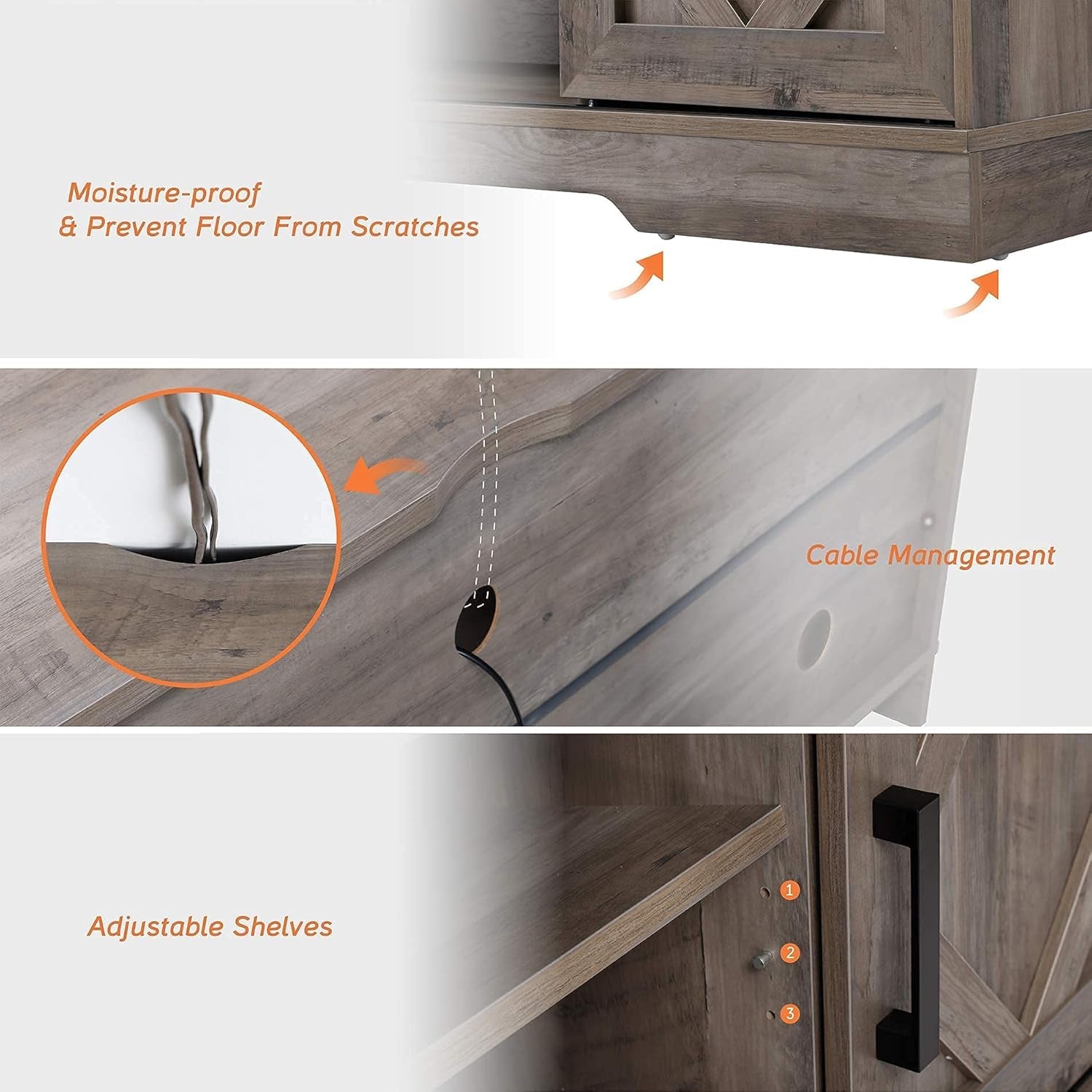 Moisture-proof
& Prevent Floor From Scratches

Cable Management

Adjustable Shelves

1
2
3